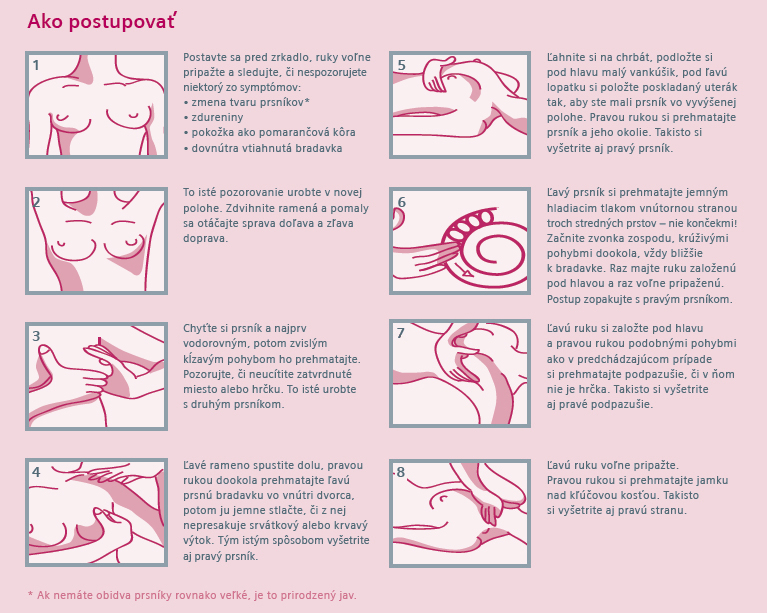 Ako postupovať

1

Postavte sa pred zrkadlo, ruky voľne pripažte a sledujte, či nespozorujete niektorý zo symptómov:
• zmena tvaru prsníkov*
• zdureniny
• pokožka ako pomarančová kôra
• dovnútra vtiahnutá bradavka

2

To isté pozorovanie urobte v novej polohe. Zdvihnite ramená a pomaly sa otáčajte sprava doľava a zľava doprava.

3

Chyťte si prsník a najprv vodorovným, potom zvislým kĺzavým pohybom ho prehmatajte. Pozorujte, či neucítite zatvrdnuté miesto alebo hrčku. To isté urobte s druhým prsníkom.

4

Ľavé rameno spustite dolu, pravou rukou dookola prehmatajte ľavú prsnú bradavku vo vnútri dvorca, potom ju jemne stlačte, či z nej nepresakuje srvátkový alebo krvavý výtok. Tým istým spôsobom vyšetrite aj pravý prsník.

5

Ľahnite si na chrbát, podložte si pod hlavu malý vankúšik, pod ľavú lopatku si položte poskladaný uterák tak, aby ste mali prsník vo vyvýšenej polohe. Pravou rukou si prehmatajte prsník a jeho okolie. Takisto si vyšetrite aj pravý prsník.

6

Ľavý prsník si prehmatajte jemným hladiacim tlakom vnútornou stranou troch stredných prstov – nie končekmi! Začnite zvonka zospodu, krúživými pohybmi dookola, vždy bližšie k bradavke. Raz majte ruku založenú pod hlavou a raz voľne pripaženú. Postup zopakujte s pravým prsníkom.

7

Ľavú ruku si založte pod hlavu a pravou rukou podobnými pohybmi ako v predchádzajúcom prípade si prehmatajte podpazušie, či v ňom nie je hrčka. Takisto si vyšetrite aj pravé podpazušie.

8

Ľavú ruku voľne pripažte. Pravou rukou si prehmatajte jamku nad kľúčovou kosťou. Takisto si vyšetrite aj pravú stranu.

* Ak nemáte obidva prsníky rovnako veľké, je to prirodzený jav.